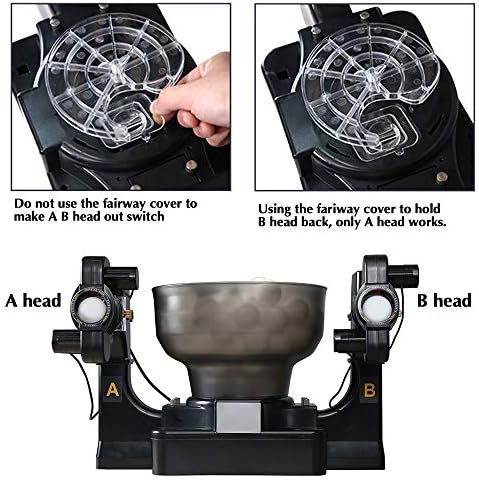 Do not use the fairway cover to make A B head out switch

Using the fariway cover to hold B head back, only A head works.

A head

B head

A

B