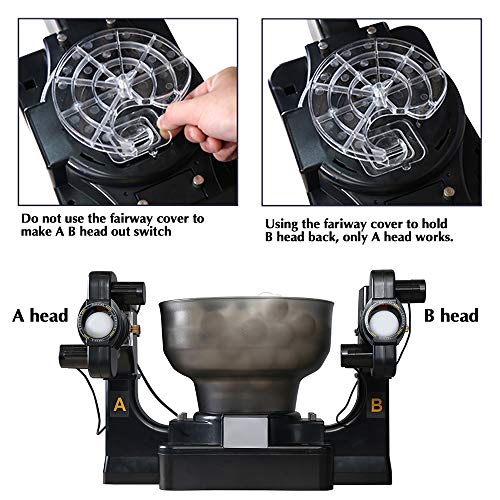 Do not use the fairway cover to make A B head out switch

Using the fariway cover to hold B head back, only A head works.

A head

B head

A

B