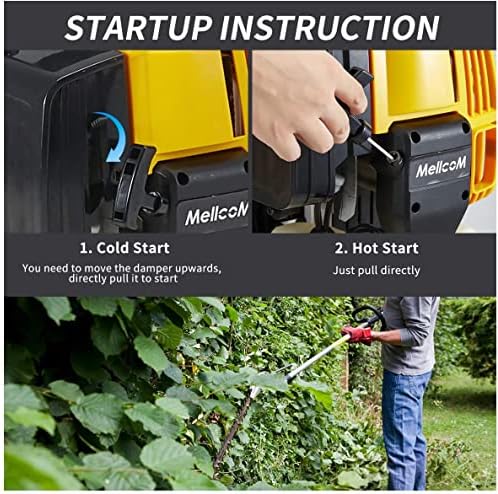 STARTUP INSTRUCTION

MellcoM

MellcoM

1. Cold Start

You need to move the damper upwards, directly pull it to start

2. Hot Start

Just pull directly