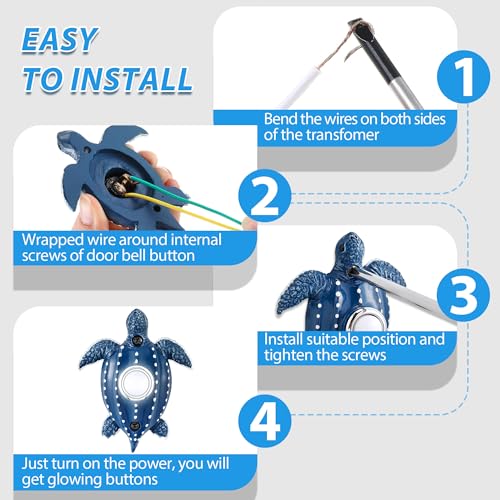 EASY TO INSTALL

1

Bend the wires on both sides of the transfomer

2

Wrapped wire around internal screws of door bell button

3

Install suitable position and tighten the screws

4

Just turn on the power, you will get glowing buttons