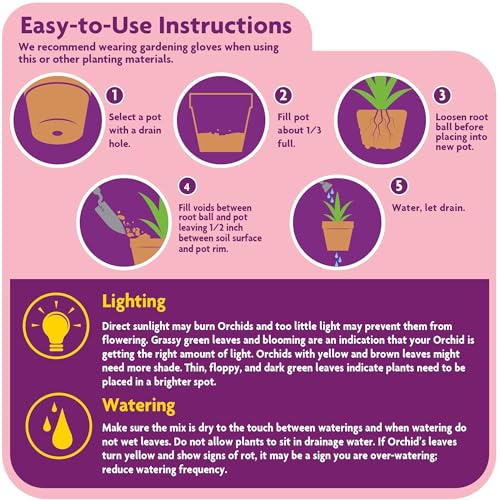 Easy-to-Use Instructions
We recommend wearing gardening gloves when using this or other planting materials.

1
Select a pot with a drain hole.

2
Fill pot about 1/3 full.

3
Loosen root ball before placing into new pot.

4
Fill voids between root ball and pot leaving 1/2 inch between soil surface and pot rim.

5
Water, let drain.

Lighting
Direct sunlight may burn Orchids and too little light may prevent them from flowering. Grassy green leaves and blooming are an indication that your Orchid is getting the right amount of light. Orchids with yellow and brown leaves might need more shade. Thin, floppy, and dark green leaves indicate plants need to be placed in a brighter spot.

Watering
Make sure the mix is dry to the touch between waterings and when watering do not wet leaves. Do not allow plants to sit in drainage water. If Orchid's leaves turn yellow and show signs of rot, it may be a sign you are over-watering; reduce watering frequency.