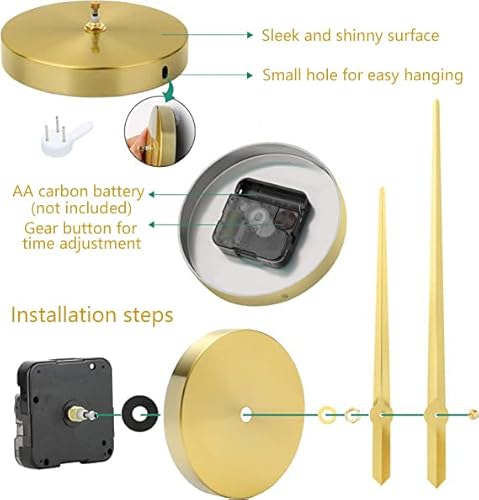 Sleek and shinny surface

Small hole for easy hanging

AA carbon battery (not included)

Gear button for time adjustment

Installation steps