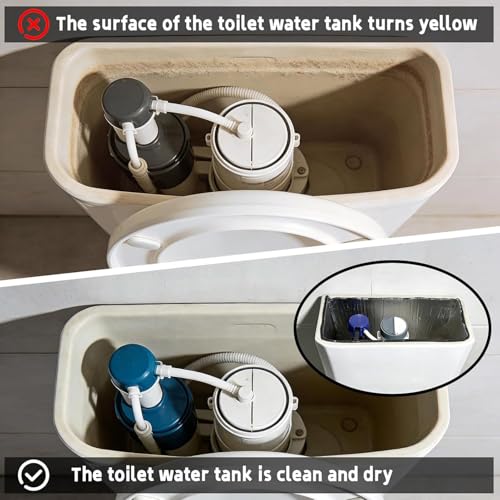 The surface of the toilet water tank turns yellow

The toilet water tank is clean and dry