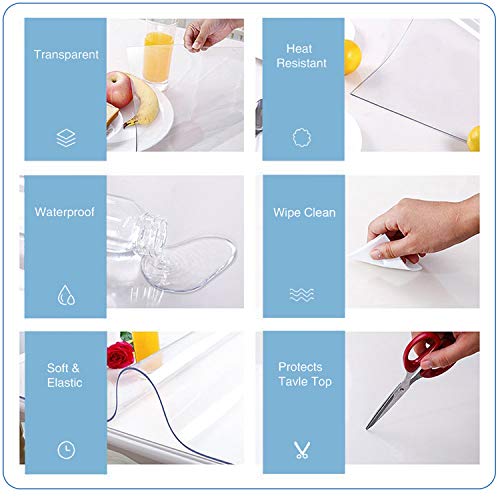 Transparent

Heat Resistant

Waterproof

Wipe Clean

Soft & Elastic

Protects Tavle Top