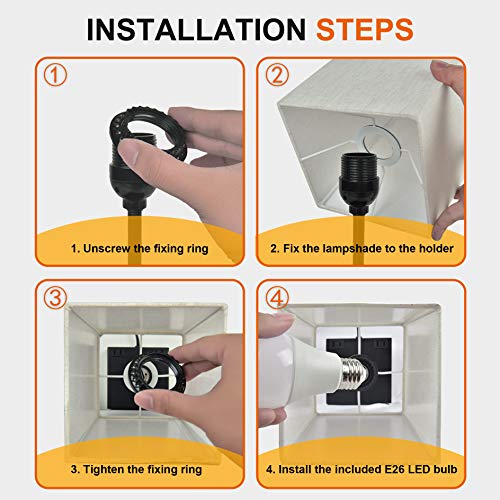 INSTALLATION STEPS

①

1. Unscrew the fixing ring

②

2. Fix the lampshade to the holder

③

3. Tighten the fixing ring

④

4. Install the included E26 LED bulb