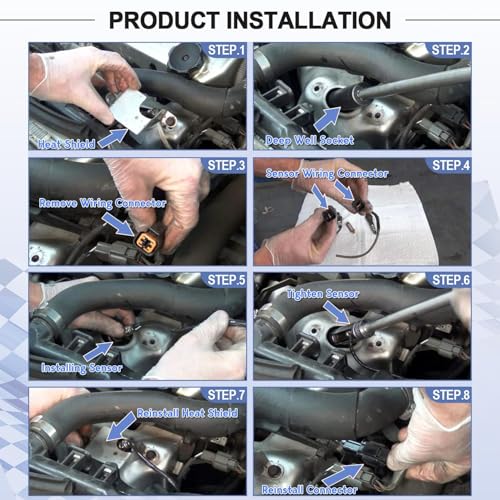 PRODUCT INSTALLATION

STEP.1

Heat Shield

STEP.2

Deep Well Socket

STEP.3

Remove Wiring Connector

STEP.4

Sensor Wiring Connector

STEP.5

Installing Sensor

STEP.6

Tighten Sensor

STEP.7

Reinstall Heat Shield

STEP.8

Reinstall Connector