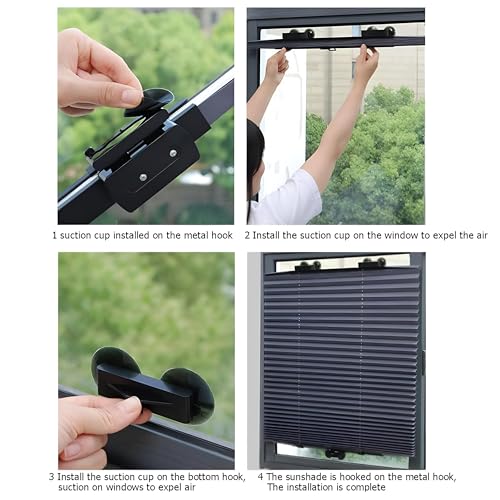 1 suction cup installed on the metal hook

2 Install the suction cup on the window to expel the air

3 Install the suction cup on the bottom hook, suction on windows to expel air

4 The sunshade is hooked on the metal hook, The installation is complete