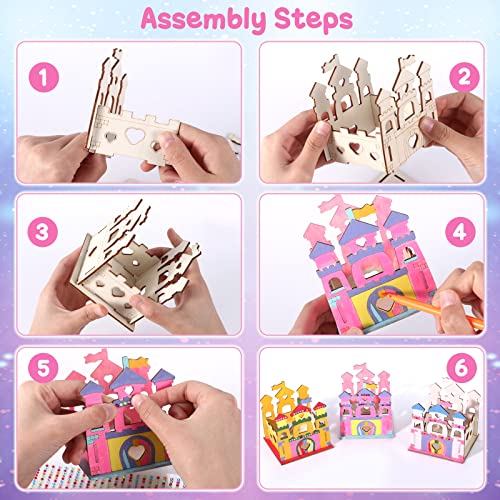 Assembly Steps

1

2

3

4

5

6