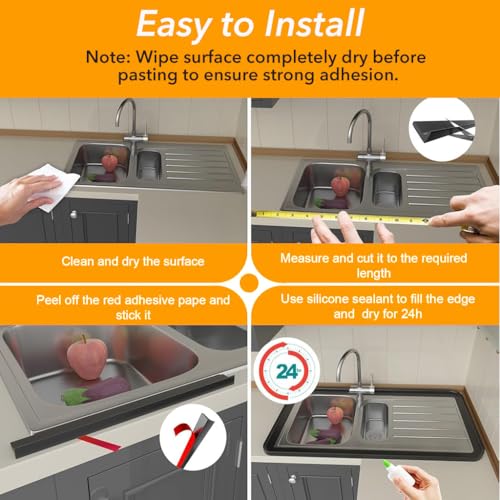 Easy to Install

Note: Wipe surface completely dry before pasting to ensure strong adhesion.

Clean and dry the surface

Measure and cut it to the required length

Peel off the red adhesive pape and stick it

Use silicone sealant to fill the edge and dry for 24h

24hr