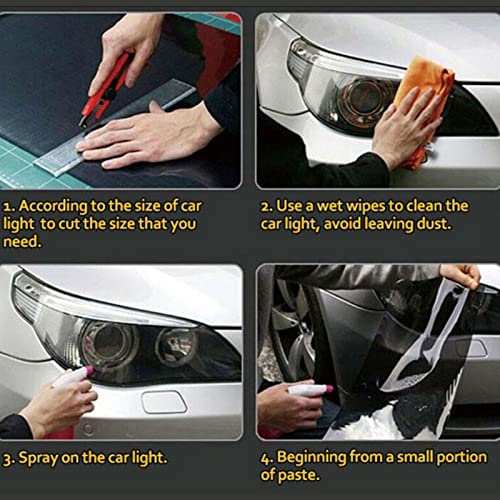 1. According to the size of car light to cut the size that you need.

2. Use a wet wipes to clean the car light, avoid leaving dust.

3. Spray on the car light.

4. Beginning from a small portion of paste.