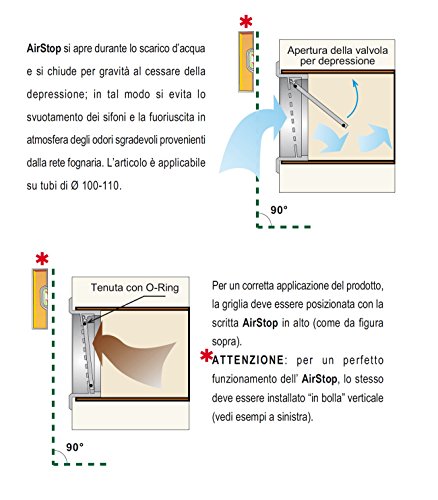 AirStop si apre durante lo scarico d'acqua e si chiude per gravità al cessare della depressione; in tal modo si evita lo svuotamento dei sifoni e la fuoriuscita in atmosfera degli odori sgradevoli provenienti dalla rete fognaria. L'articolo è applicabile su tubi di Ø 100-110.

*

Apertura della valvola per depressione

90°

*

Tenuta con O-Ring

90°

Per un corretta applicazione del prodotto, la griglia deve essere posizionata con la scritta AirStop in alto (come da figura sopra).

*ATTENZIONE: per un perfetto funzionamento dell' AirStop, lo stesso deve essere installato "in bolla" verticale (vedi esempi a sinistra).