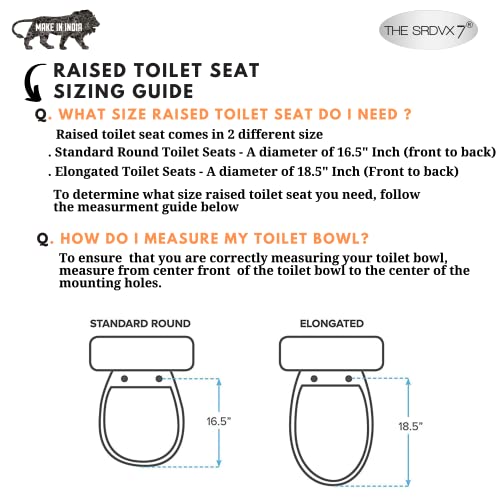 MAKE IN INDIA

THE SRDVX 7®

RAISED TOILET SEAT SIZING GUIDE

Q. WHAT SIZE RAISED TOILET SEAT DO I NEED ?

Raised toilet seat comes in 2 different size

. Standard Round Toilet Seats - A diameter of 16.5" Inch (front to back)

. Elongated Toilet Seats - A diameter of 18.5" Inch (Front to back)

To determine what size raised toilet seat you need, follow the measurment guide below

Q. HOW DO I MEASURE MY TOILET BOWL?

To ensure that you are correctly measuring your toilet bowl, measure from center front of the toilet bowl to the center of the mounting holes.

STANDARD ROUND

16.5"

ELONGATED

18.5"