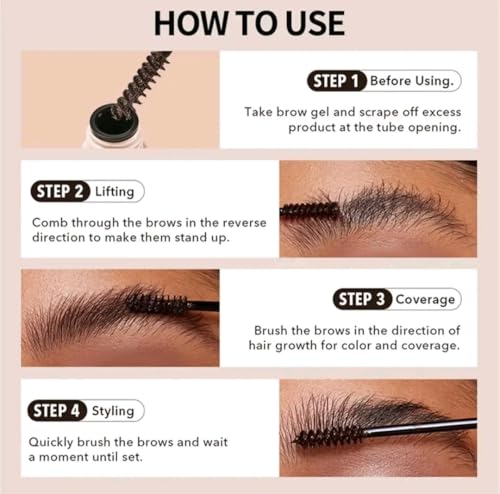 HOW TO USE

STEP 1 Before Using.

Take brow gel and scrape off excess product at the tube opening.

STEP 2 Lifting

Comb through the brows in the reverse direction to make them stand up.

STEP 3 Coverage

Brush the brows in the direction of hair growth for color and coverage.

STEP 4 Styling

Quickly brush the brows and wait a moment until set.