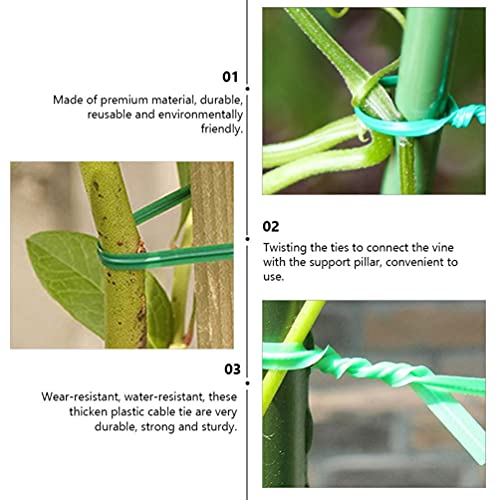 01

Made of premium material, durable, reusable and environmentally friendly.

02

Twisting the ties to connect the vine with the support pillar, convenient to use.

03

Wear-resistant, water-resistant, these thicken plastic cable tie are very durable, strong and sturdy.