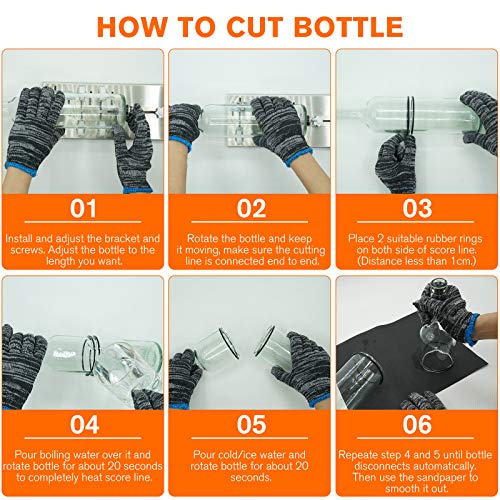 HOW TO CUT BOTTLE

01

Install and adjust the bracket and screws. Adjust the bottle to the length you want.

02

Rotate the bottle and keep it moving, make sure the cutting line is connected end to end.

03

Place 2 suitable rubber rings on both side of score line. (Distance less than 1cm.)

04

Pour boiling water over it and rotate bottle for about 20 seconds to completely heat score line.

05

Pour cold/ice water and rotate bottle for about 20 seconds.

06

Repeate step 4 and 5 until bottle disconnects automatically. Then use the sandpaper to smooth it out.