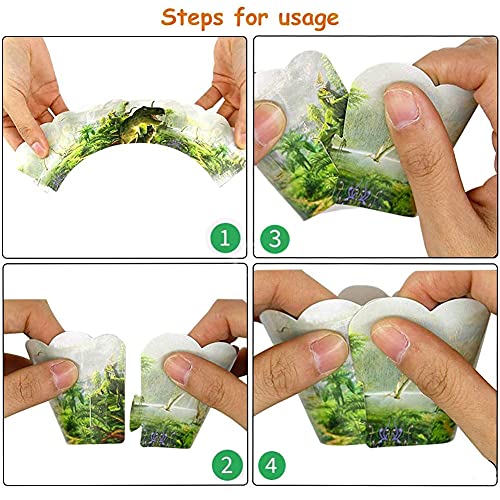 Steps for usage

1

3

2

4