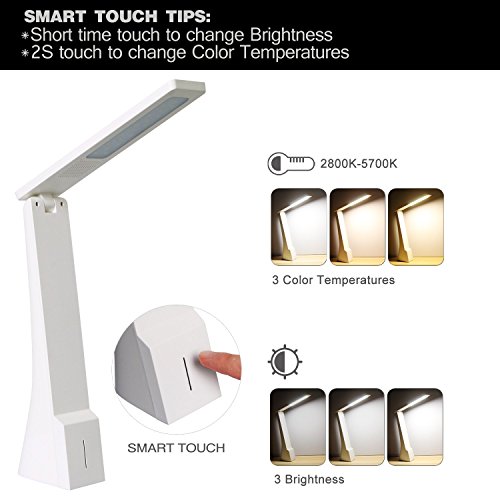 SMART TOUCH TIPS:
*Short time touch to change Brightness
*2S touch to change Color Temperatures

2800K-5700K

3 Color Temperatures

SMART TOUCH

3 Brightness