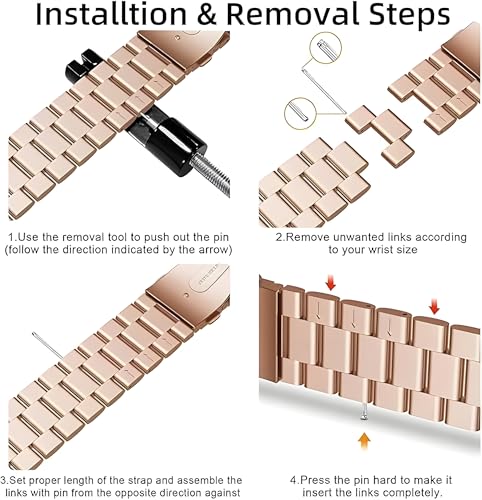 Installtion & Removal Steps

1.Use the removal tool to push out the pin (follow the direction indicated by the arrow)

2.Remove unwanted links according to your wrist size

3.Set proper length of the strap and assemble the links with pin from the opposite direction against

4.Press the pin hard to make it insert the links completely.