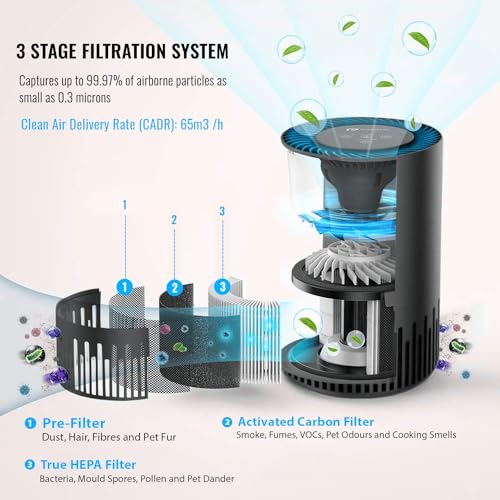 3 STAGE FILTRATION SYSTEM

Captures up to 99.97% of airborne particles as small as 0.3 microns

Clean Air Delivery Rate (CADR): 65m3 /h

1
2
3

1
2
3

1 Pre-Filter
Dust, Hair, Fibres and Pet Fur

2 Activated Carbon Filter
Smoke, Fumes, VOCs, Pet Odours and Cooking Smells

3 True HEPA Filter
Bacteria, Mould Spores, Pollen and Pet Dander