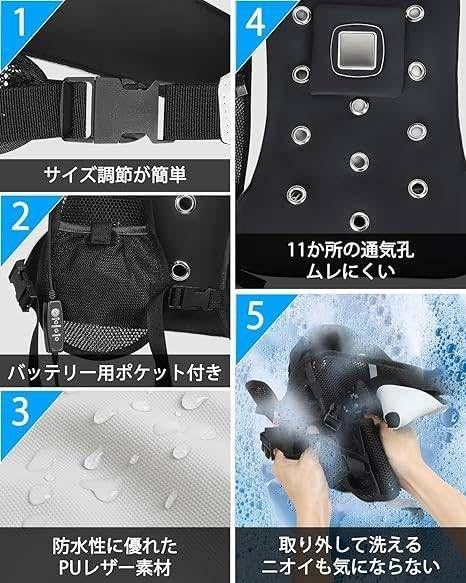 1

サイズ調節が簡単

2

バッテリー用ポケット付き

3

防水性に優れた
PUレザー素材

4

11か所の通気孔
ムレにくい

5

取り外して洗える
ニオイも気にならない