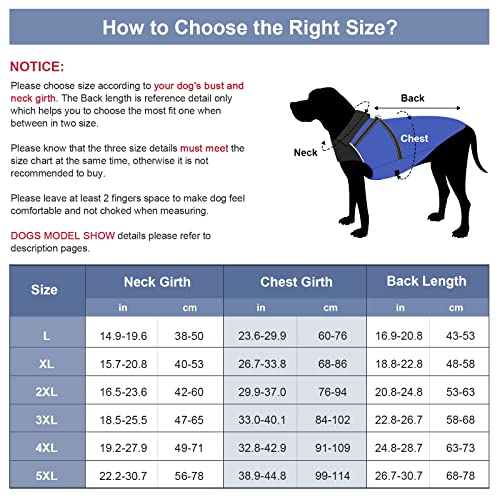 How to Choose the Right Size?

NOTICE:

Please choose size according to your dog's bust and neck girth. The Back length is reference detail only which helps you to choose the most fit one when between in two size.

Please know that the three size details must meet the size chart at the same time, otherwise it is not recommended to buy.

Please leave at least 2 fingers space to make dog feel comfortable and not choked when measuring.

DOGS MODEL SHOW details please refer to description pages.

Back

Chest

Neck

| Size | Neck Girth in | Neck Girth cm | Chest Girth in | Chest Girth cm | Back Length in | Back Length cm |
|---|---|---|---|---|---|---|
| L | 14.9-19.6 | 38-50 | 23.6-29.9 | 60-76 | 16.9-20.8 | 43-53 |
| XL | 15.7-20.8 | 40-53 | 26.7-33.8 | 68-86 | 18.8-22.8 | 48-58 |
| 2XL | 16.5-23.6 | 42-60 | 29.9-37.0 | 76-94 | 20.8-24.8 | 53-63 |
| 3XL | 18.5-25.5 | 47-65 | 33.0-40.1 | 84-102 | 22.8-26.7 | 58-68 |
| 4XL | 19.2-27.9 | 49-71 | 32.8-42.9 | 91-109 | 24.8-28.7 | 63-73 |
| 5XL | 22.2-30.7 | 56-78 | 38.9-44.8 | 99-114 | 26.7-30.7 | 68-78 |