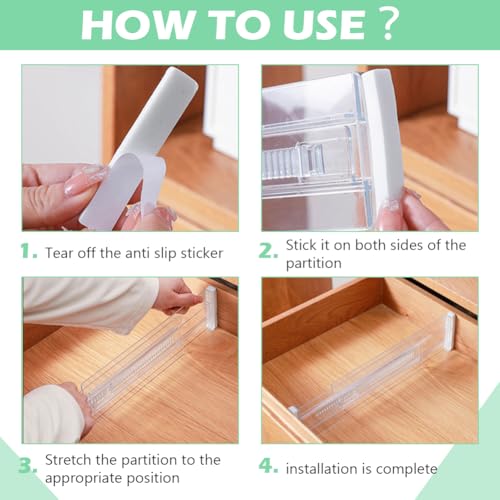 HOW TO USE ?

1. Tear off the anti slip sticker

2. Stick it on both sides of the partition

3. Stretch the partition to the appropriate position

4. installation is complete