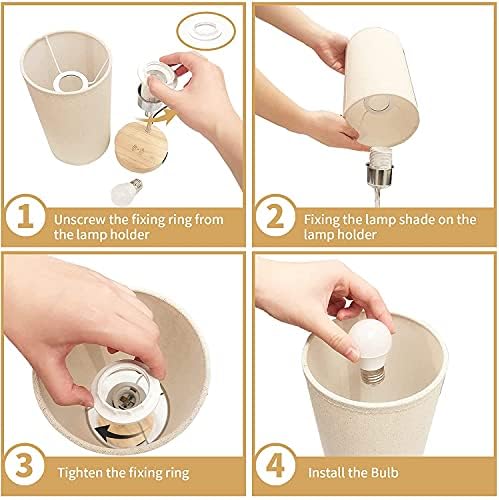 1 Unscrew the fixing ring from the lamp holder

2 Fixing the lamp shade on the lamp holder

3 Tighten the fixing ring

4 Install the Bulb