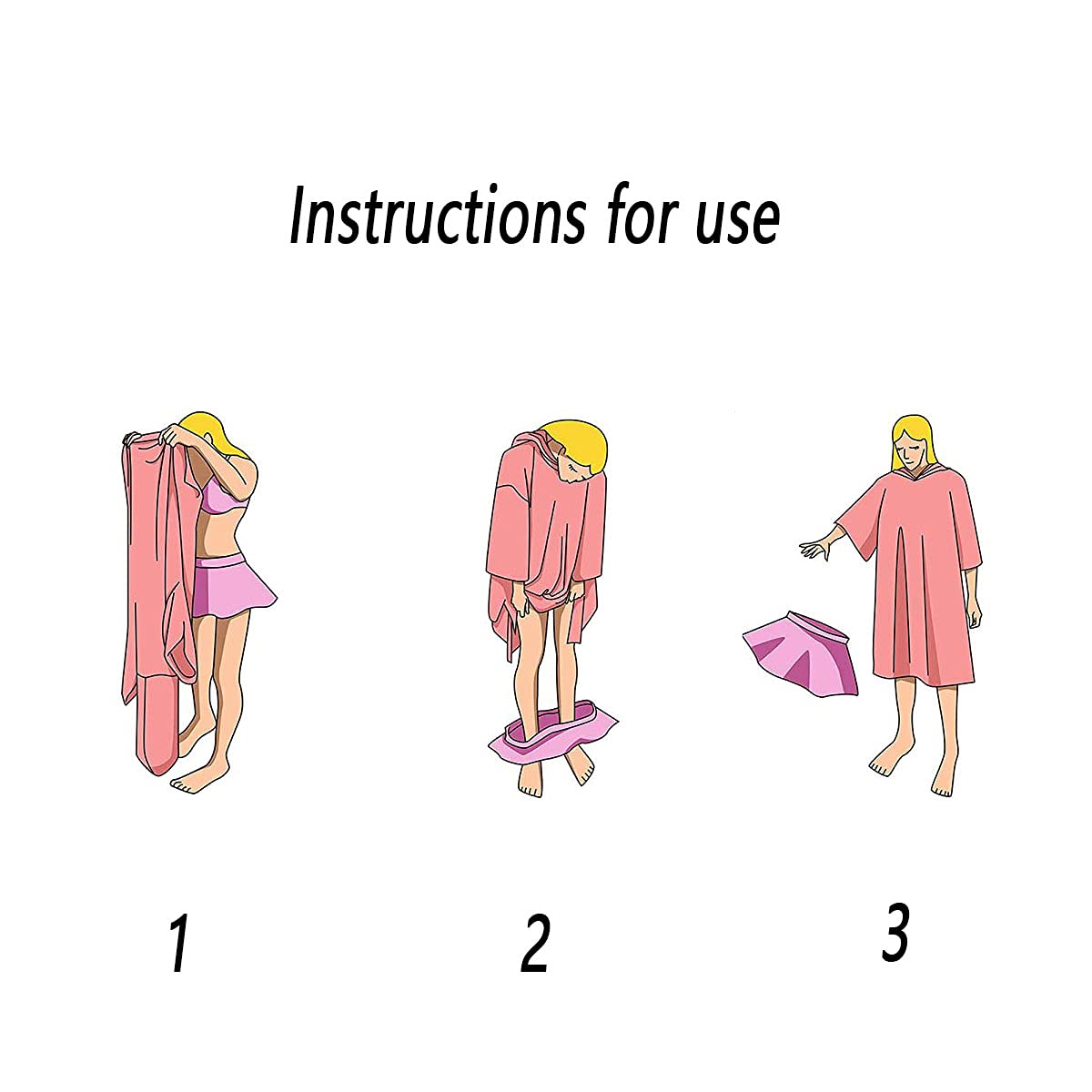 Instructions for use

1

2

3