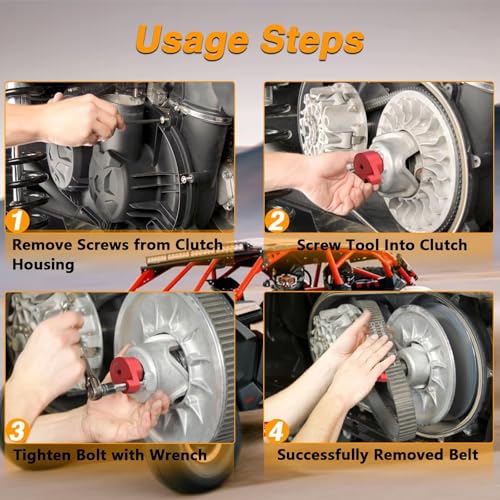 Usage Steps

1

Remove Screws from Clutch Housing

2

Screw Tool Into Clutch

3

Tighten Bolt with Wrench

4

Successfully Removed Belt