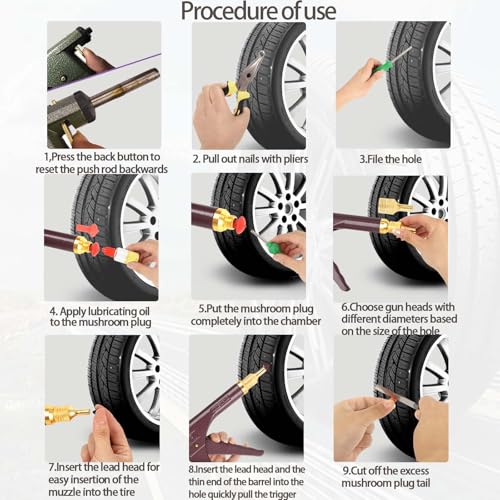 Procedure of use

1,Press the back button to reset the push rod backwards

2. Pull out nails with pliers

3.File the hole

4. Apply lubricating oil to the mushroom plug

5.Put the mushroom plug completely into the chamber

6.Choose gun heads with different diameters based on the size of the hole

7.Insert the lead head for easy insertion of the muzzle into the tire

8.Insert the lead head and the thin end of the barrel into the hole quickly pull the trigger

9.Cut off the excess mushroom plug tail