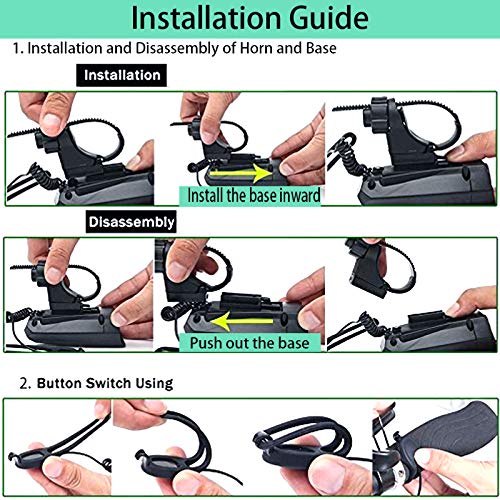 Installation Guide

1. Installation and Disassembly of Horn and Base

Installation

Install the base inward

Disassembly

Push out the base

2. Button Switch Using