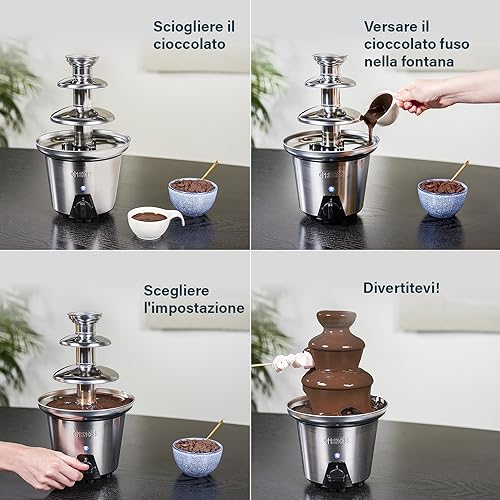 Sciogliere il cioccolato

Versare il cioccolato fuso nella fontana

Scegliere l'impostazione

Divertitevi!