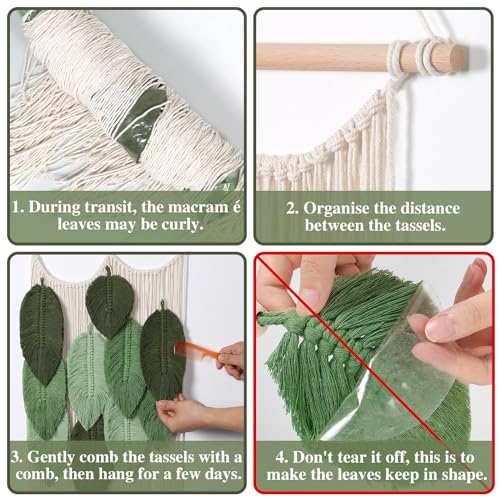 1. During transit, the macram é leaves may be curly.

2. Organise the distance between the tassels.

3. Gently comb the tassels with a comb, then hang for a few days.

4. Don't tear it off, this is to make the leaves keep in shape.