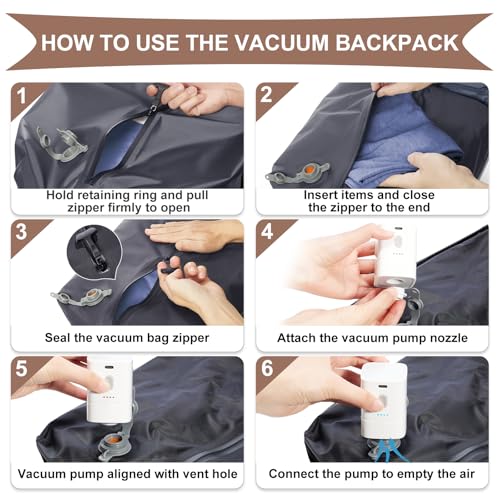 HOW TO USE THE VACUUM BACKPACK

1

Hold retaining ring and pull zipper firmly to open

2

Insert items and close the zipper to the end

3

Seal the vacuum bag zipper

4

Attach the vacuum pump nozzle

5

Vacuum pump aligned with vent hole

6

Connect the pump to empty the air