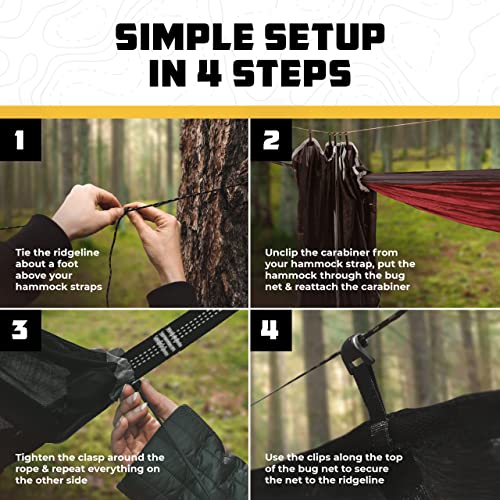 SIMPLE SETUP IN 4 STEPS

1

Tie the ridgeline about a foot above your hammock straps

2

Unclip the carabiner from your hammock strap, put the hammock through the bug net & reattach the carabiner

3

Tighten the clasp around the rope & repeat everything on the other side

4

Use the clips along the top of the bug net to secure the net to the ridgeline