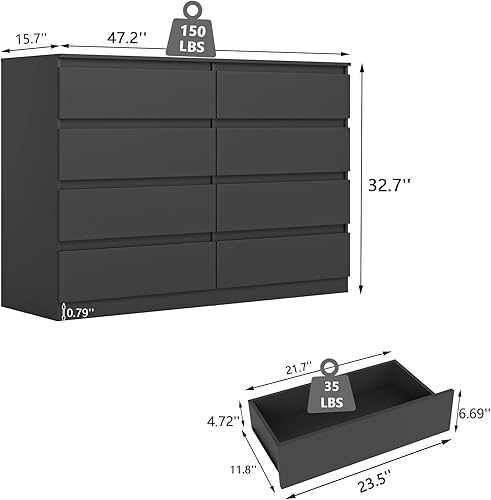 15.7''
47.2''
150 LBS
32.7''
0.79''
21.7''
35 LBS
4.72''
6.69''
11.8''
23.5''