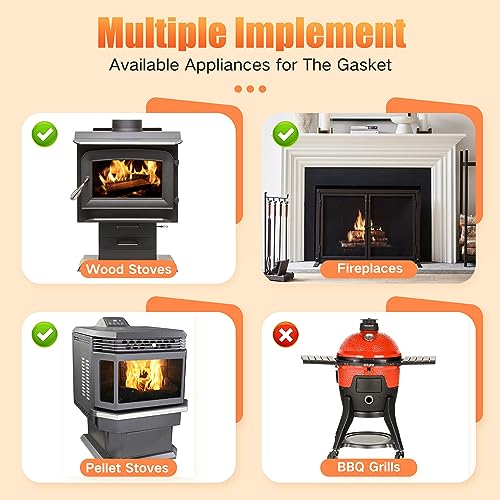 Multiple Implement

Available Appliances for The Gasket

Wood Stoves

Fireplaces

Pellet Stoves

BBQ Grills