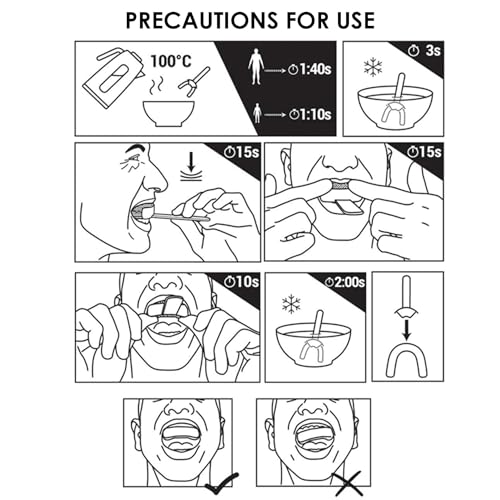 PRECAUTIONS FOR USE

100°C

1:40s

1:10s

3s

15s

15s

10s

2:00s