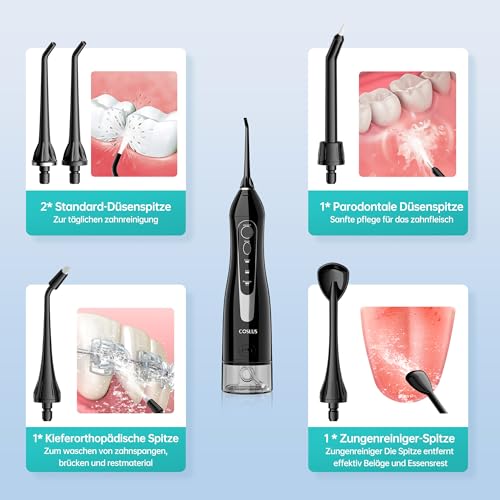 2* Standard-Düsenspitze
Zur täglichen zahnreinigung

1* Parodontale Düsenspitze
Sanfte pflege für das zahnfleisch

COSLUS

1* Kieferorthopädische Spitze
Zum waschen von zahnspangen, brücken und restmaterial

1 * Zungenreiniger-Spitze
Zungenreiniger Die Spitze entfernt effektiv Beläge und Essensrest