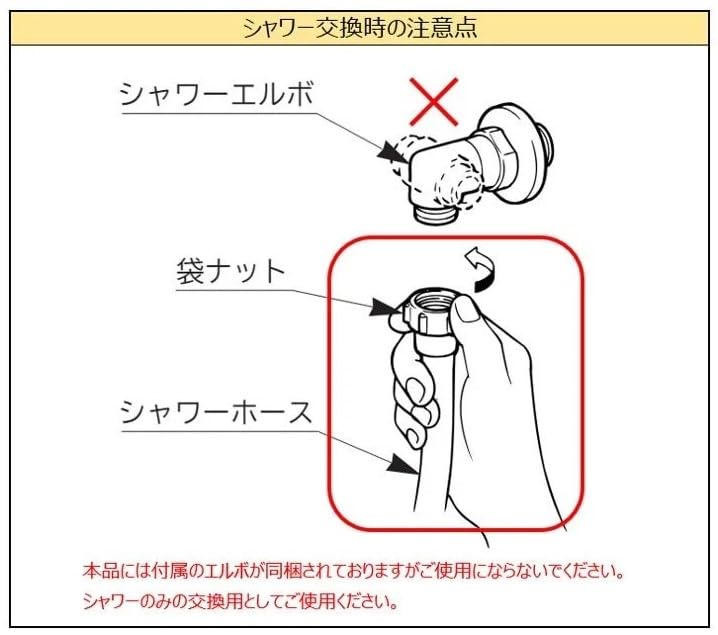 シャワー交換時の注意点

シャワーエルボ

袋ナット

シャワーホース

本品には付属のエルボが同梱されておりますがご使用にならないでください。
シャワーのみの交換用としてご使用ください。