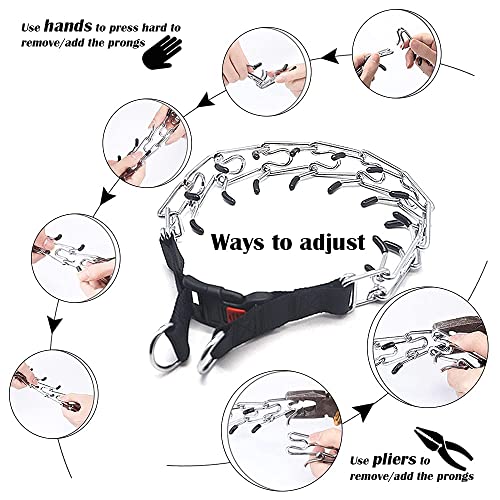 Use hands to press hard to remove/add the prongs

Ways to adjust

Use pliers to remove/add the prongs