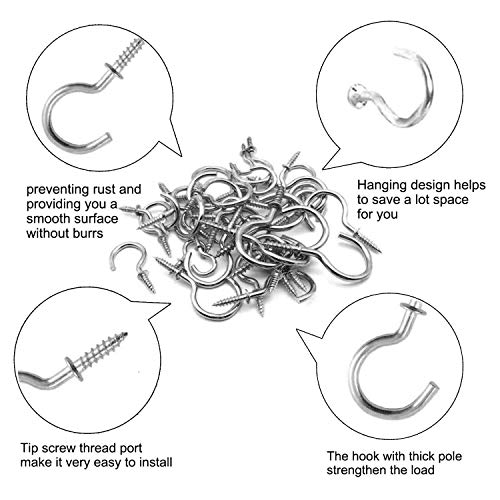 preventing rust and providing you a smooth surface without burrs

Hanging design helps to save a lot space for you

Tip screw thread port make it very easy to install

The hook with thick pole strengthen the load