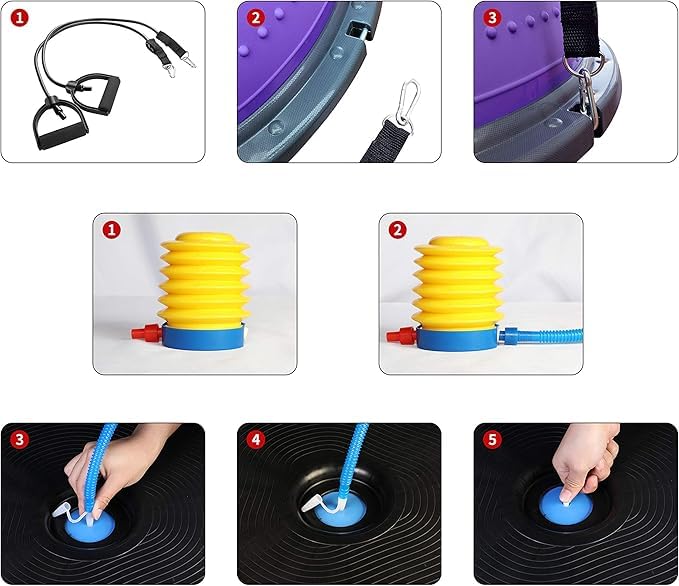 1

2

3

1

2

3

4

5