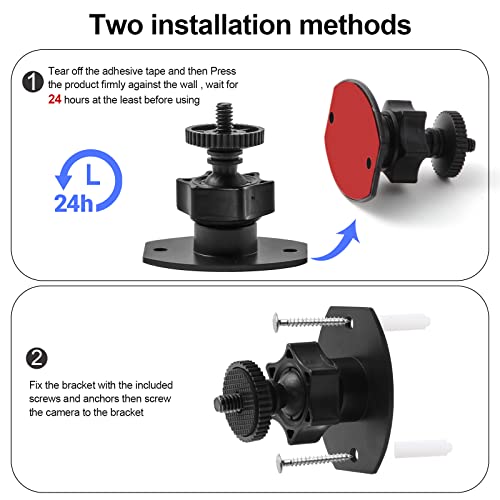 Two installation methods

1 Tear off the adhesive tape and then Press the product firmly against the wall , wait for 24 hours at the least before using

24h

2

Fix the bracket with the included screws and anchors then screw the camera to the bracket