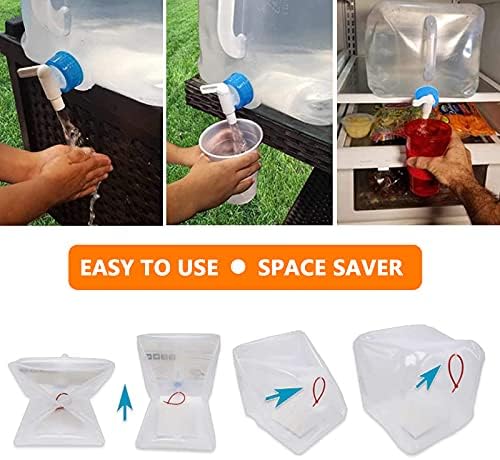 EASY TO USE ● SPACE SAVER