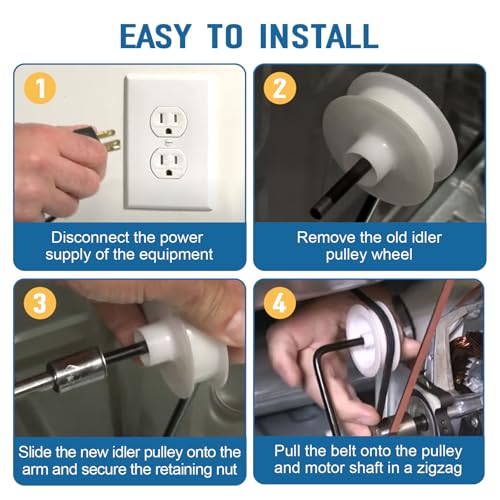 EASY TO INSTALL

1

Disconnect the power supply of the equipment

2

Remove the old idler pulley wheel

3

Slide the new idler pulley onto the arm and secure the retaining nut

4

Pull the belt onto the pulley and motor shaft in a zigzag