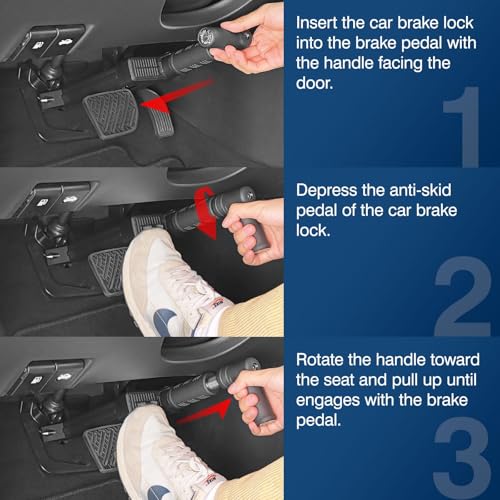 Insert the car brake lock into the brake pedal with the handle facing the door.

1

Depress the anti-skid pedal of the car brake lock.

2

Rotate the handle toward the seat and pull up until engages with the brake pedal.

3