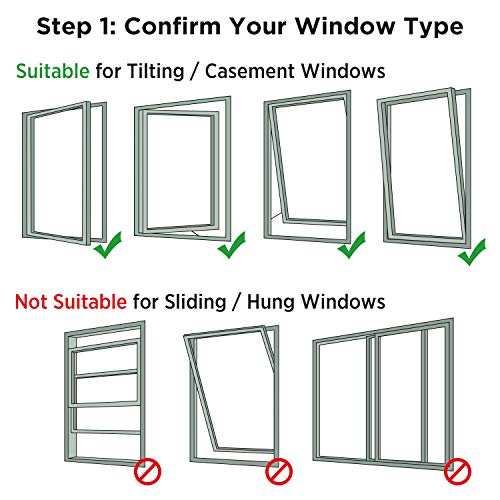 Step 1: Confirm Your Window Type

Suitable for Tilting / Casement Windows

Not Suitable for Sliding / Hung Windows