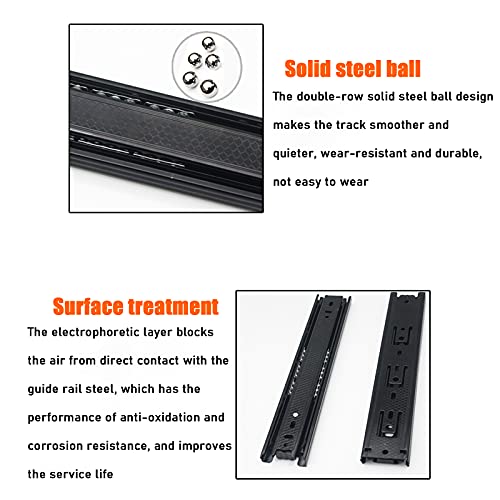 Solid steel ball

The double-row solid steel ball design makes the track smoother and quieter, wear-resistant and durable, not easy to wear

Surface treatment

The electrophoretic layer blocks the air from direct contact with the guide rail steel, which has the performance of anti-oxidation and corrosion resistance, and improves the service life