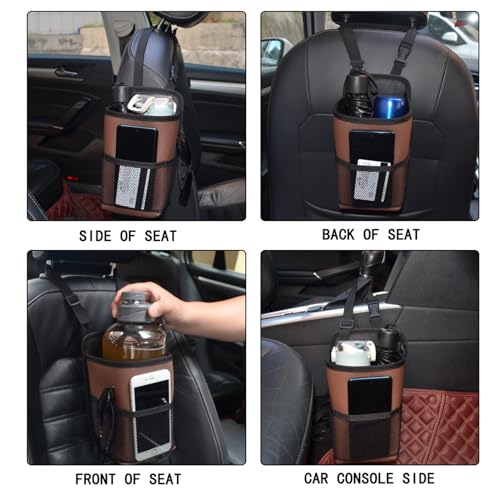 SIDE OF SEAT

BACK OF SEAT

FRONT OF SEAT

CAR CONSOLE SIDE